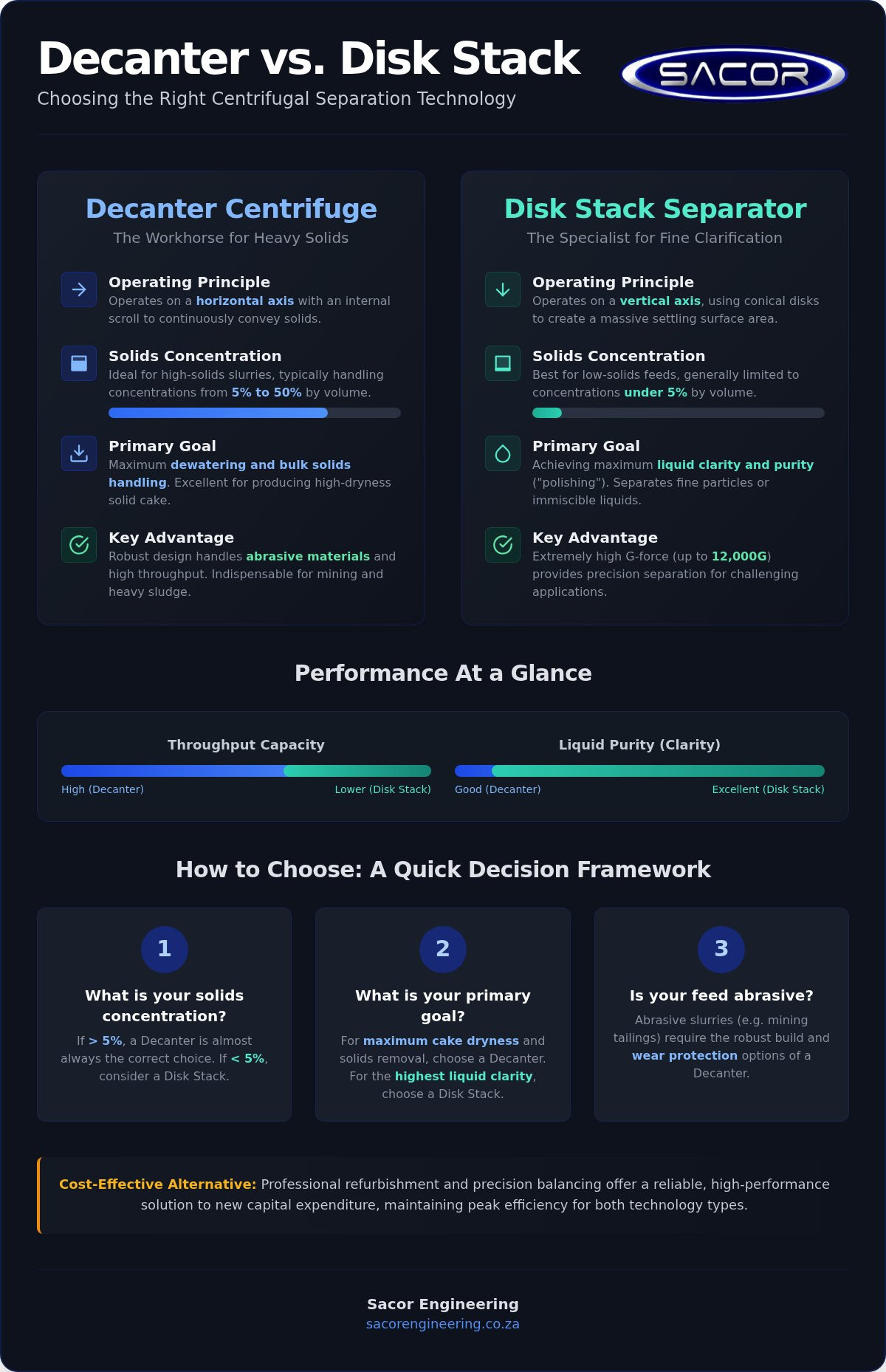 Decanter vs. Disk Stack

Choosing the Right Centrifugal Separation Technology

SACOR

Decanter Centrifuge

The Workhorse for Heavy Solids

Operating Principle

Operates on a horizontal axis with an internal scroll to continuously convey solids.

Solids Concentration

Ideal for high-solids slurries, typically handling concentrations from 5% to 50% by volume.

Primary Goal

Maximum dewatering and bulk solids handling. Excellent for producing high-dryness solid cake.

Key Advantage

Robust design handles abrasive materials and high throughput. Indispensable for mining and heavy sludge.

Disk Stack Separator

The Specialist for Fine Clarification

Operating Principle

Operates on a vertical axis, using conical disks to create a massive settling surface area.

Solids Concentration

Best for low-solids feeds, generally limited to concentrations under 5% by volume.

Primary Goal

Achieving maximum liquid clarity and purity ("polishing"). Separates fine particles or immiscible liquids.

Key Advantage

Extremely high G-force (up to 12,000G) provides precision separation for challenging applications.

Performance At a Glance

Throughput Capacity

High (Decanter)
Lower (Disk Stack)

Liquid Purity (Clarity)

Good (Decanter)
Excellent (Disk Stack)

How to Choose: A Quick Decision Framework

1

What is your solids concentration?

If > 5%, a Decanter is almost always the correct choice. If < 5%, consider a Disk Stack.

2

What is your primary goal?

For maximum cake dryness and solids removal, choose a Decanter. For the highest liquid clarity, choose a Disk Stack.

3

Is your feed abrasive?

Abrasive slurries (e.g. mining tailings) require the robust build and wear protection options of a Decanter.

Cost-Effective Alternative: Professional refurbishment and precision balancing offer a reliable, high-performance solution to new capital expenditure, maintaining peak efficiency for both technology types.

Sacor Engineering
sacorengineering.co.za